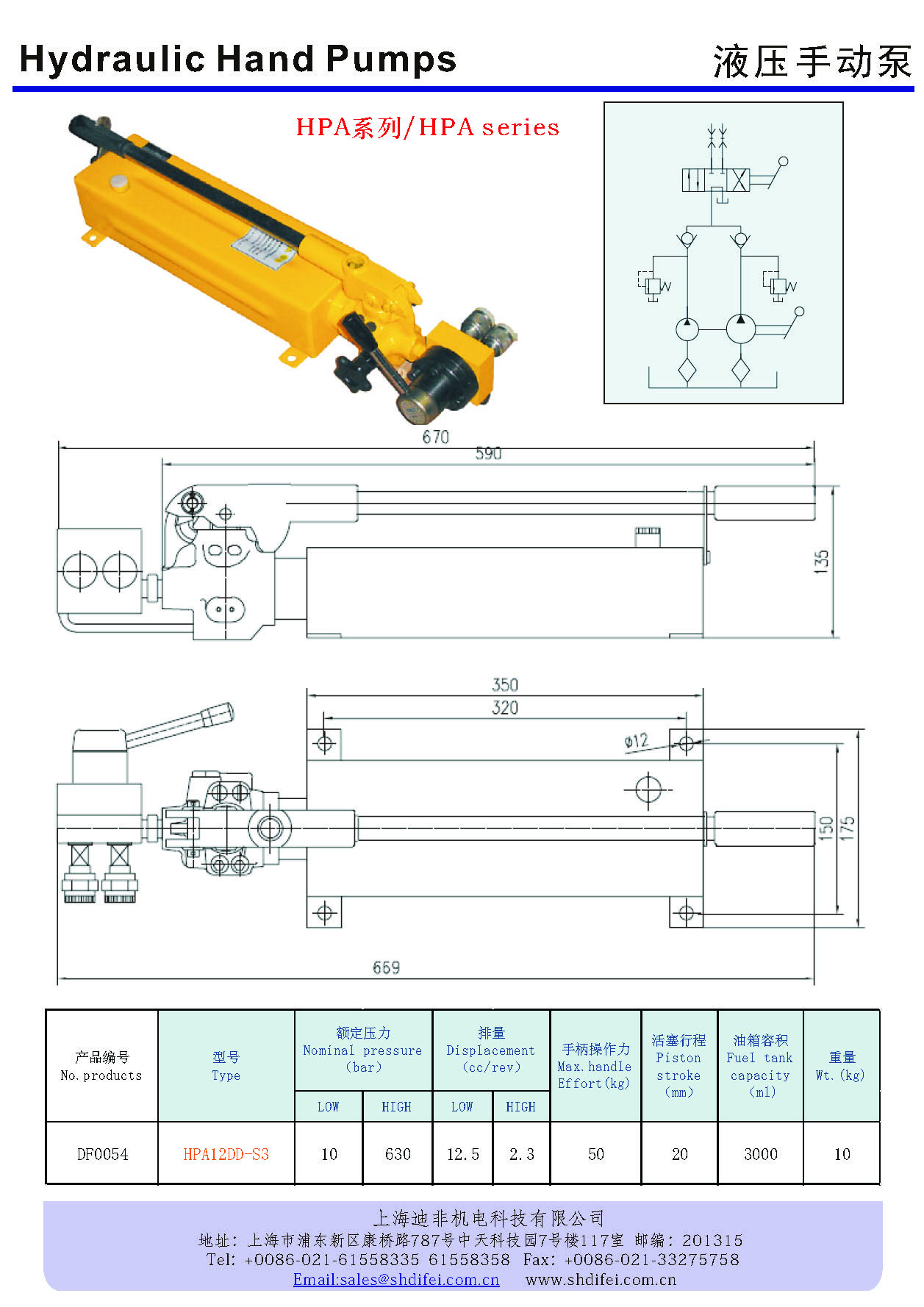 Hydraulic Hand Pumps

液压手动泵

HPA系列/HPA series

670

590

135

350

320

ø12

150

175

669

| 产品编号 No. products | 型号 Type | 额定压力 Nominal pressure (bar) LOW | 额定压力 Nominal pressure (bar) HIGH | 排量 Displacement (cc/rev) LOW | 排量 Displacement (cc/rev) HIGH | 手柄操作力 Max. handle Effort(kg) | 活塞行程 Piston stroke (mm) | 油箱容积 Fuel tank capacity (ml) | 重量 Wt. (kg) |
|---|---|---|---|---|---|---|---|---|---|
| DF0054 | HPA12DD-S3 | 10 | 630 | 12.5 | 2.3 | 50 | 20 | 3000 | 10 |

上海迪非机电科技有限公司
地址：上海市浦东新区康桥路787号中天科技园7号楼117室 邮编：201315
Tel: +0086-021-61558335 61558358 Fax: +0086-021-33275758
Email:sales@shdifei.com.cn www.shdifei.com.cn